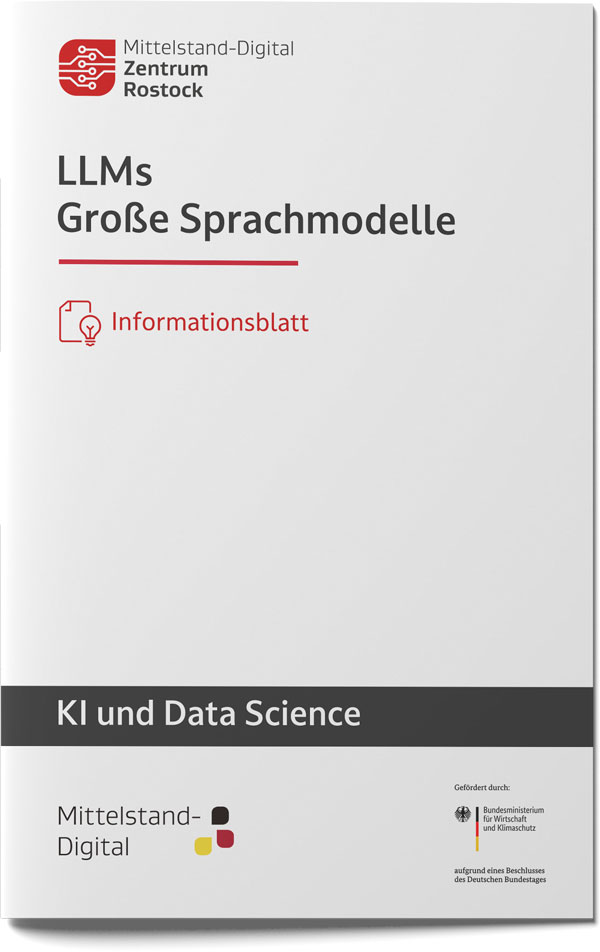 Mittelstand-Digital
Zentrum
Rostock

LLMs
Große Sprachmodelle

Informationsblatt

KI und Data Science

Mittelstand-
Digital

Gefördert durch:

Bundesministerium
für Wirtschaft
und Klimaschutz

aufgrund eines Beschlusses
des Deutschen Bundestages